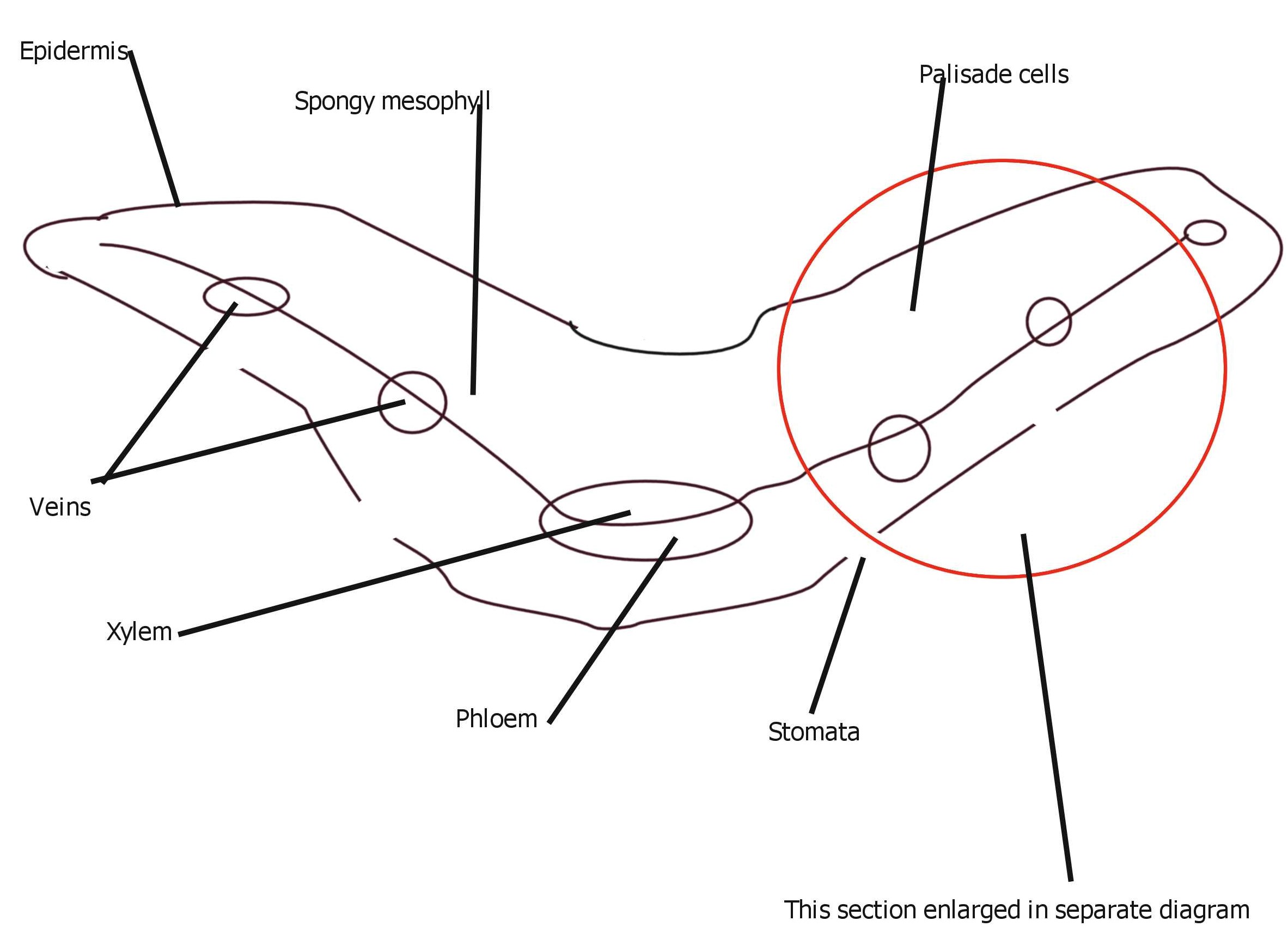 Epidermis

Spongy mesophyll

Palisade cells

Veins

Xylem

Phloem

Stomata

This section enlarged in separate diagram